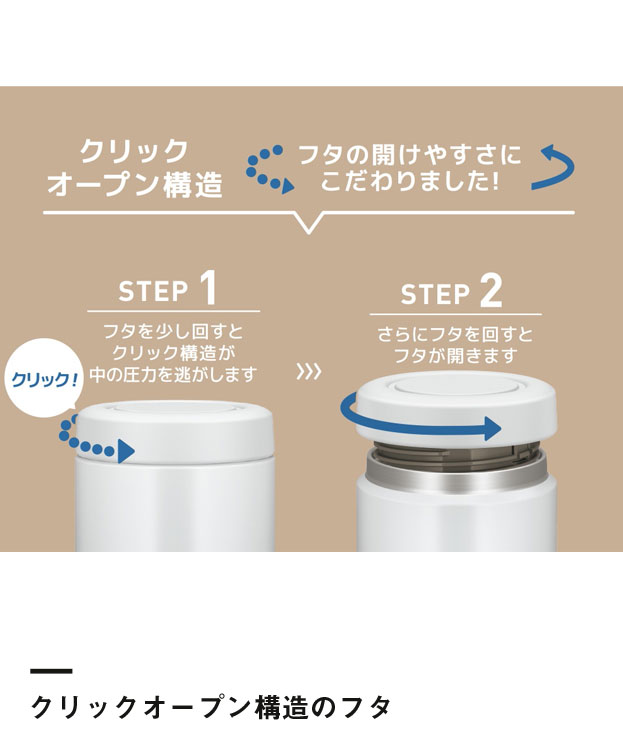 クリック
オープン構造

フタの開けやすさに
こだわりました!

STEP 1

フタを少し回すと
クリック構造が
中の圧力を逃がします

クリック!

STEP 2

さらにフタを回すと
フタが開きます

クリックオープン構造のフタ