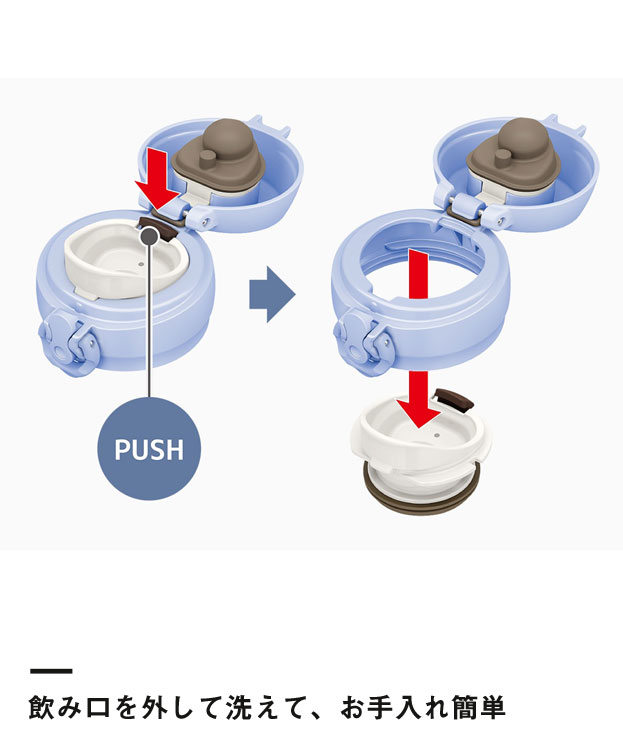 PUSH

飲み口を外して洗えて、お手入れ簡単