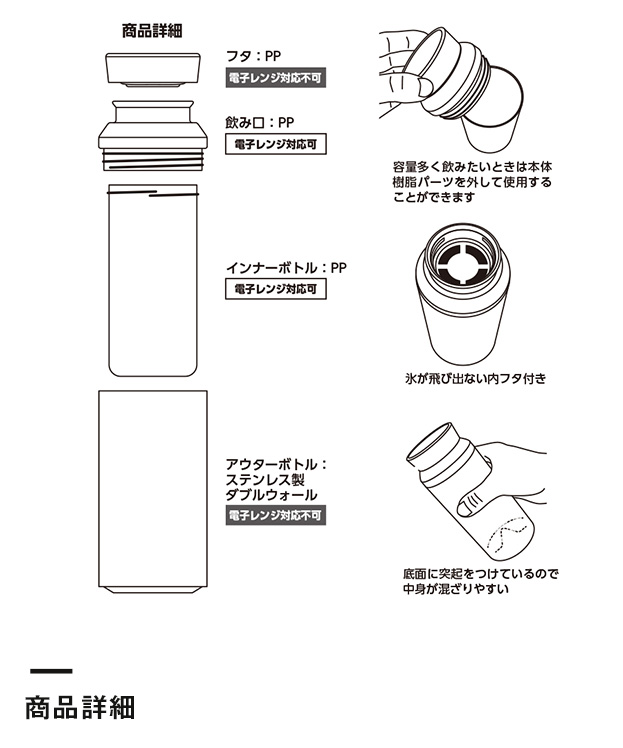 商品詳細

フタ：PP
電子レンジ対応不可

飲み口：PP
電子レンジ対応可

インナーボトル：PP
電子レンジ対応可

アウターボトル：
ステンレス製
ダブルウォール
電子レンジ対応不可

容量多く飲みたいときは本体樹脂パーツを外して使用することができます

氷が飛び出ない内フタ付き

底面に突起をつけているので中身が混ざりやすい

商品詳細