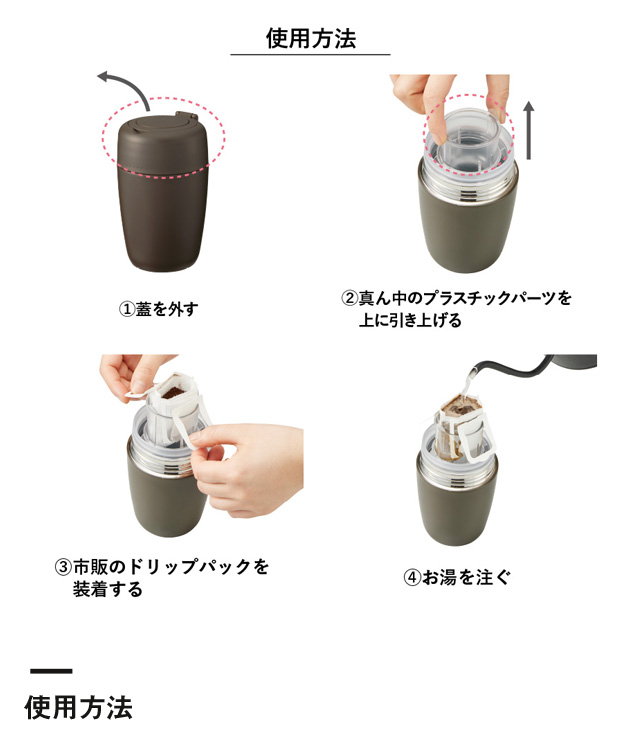 使用方法

①蓋を外す

②真ん中のプラスチックパーツを上に引き上げる

③市販のドリップパックを装着する

④お湯を注ぐ

使用方法