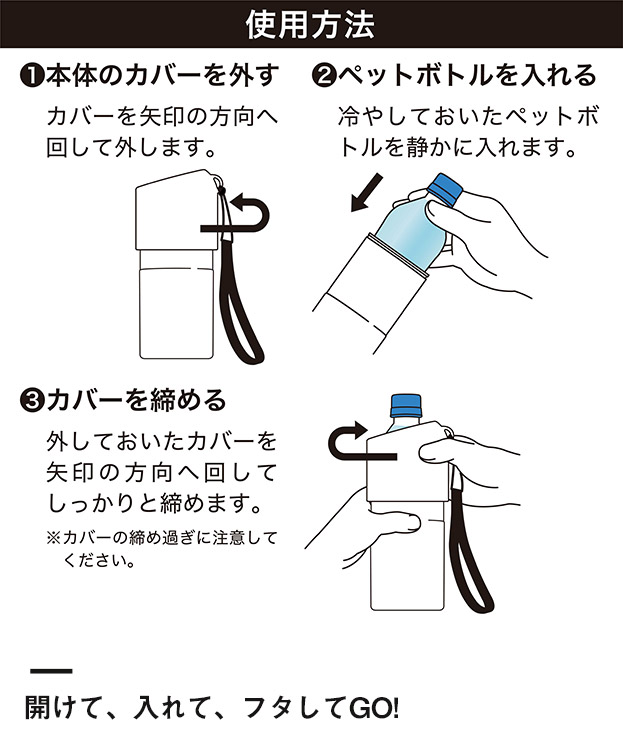 使用方法

❶本体のカバーを外す

カバーを矢印の方向へ回して外します。

❷ペットボトルを入れる

冷やしておいたペットボトルを静かに入れます。

❸カバーを締める

外しておいたカバーを矢印の方向へ回してしっかりと締めます。

※カバーの締め過ぎに注意してください。

開けて、入れて、フタしてGO!