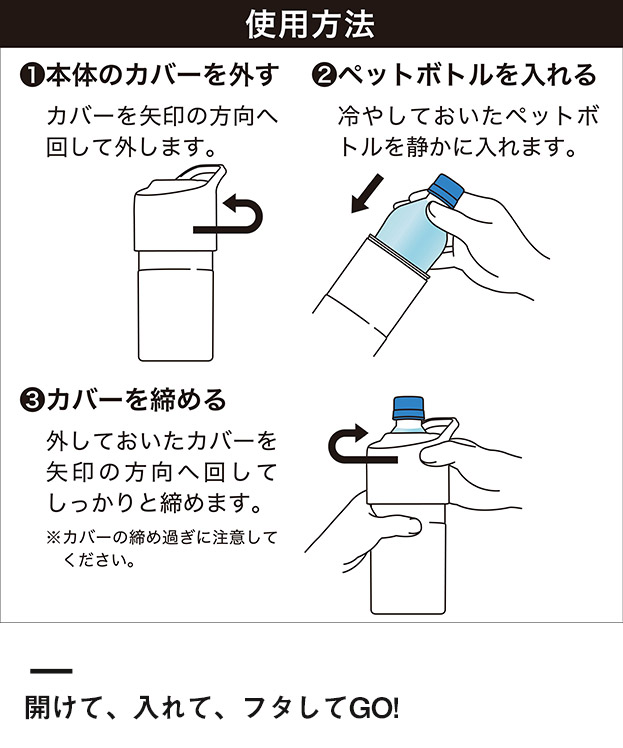 使用方法

❶本体のカバーを外す

カバーを矢印の方向へ回して外します。

❷ペットボトルを入れる

冷やしておいたペットボトルを静かに入れます。

❸カバーを締める

外しておいたカバーを矢印の方向へ回してしっかりと締めます。

※カバーの締め過ぎに注意してください。

開けて、入れて、フタしてGO!