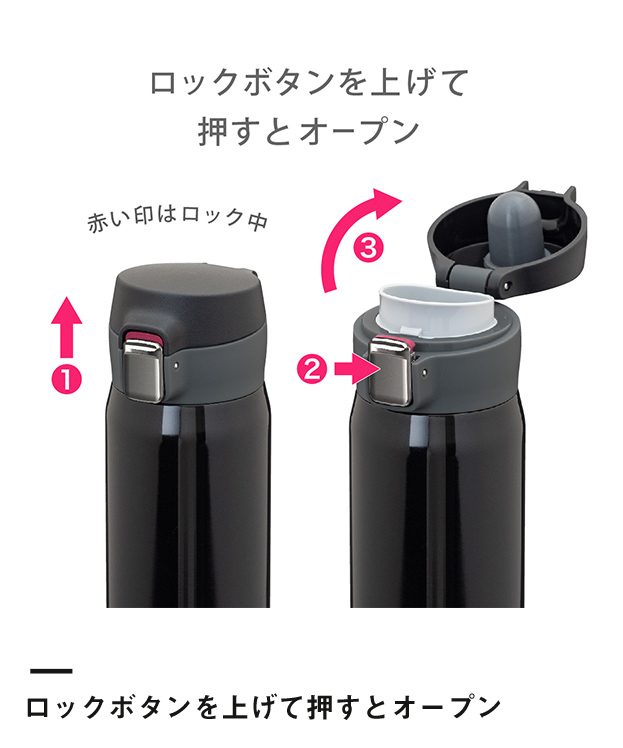 ロックボタンを上げて
押すとオープン

赤い印はロック中

❶

❷

❸

ロックボタンを上げて押すとオープン