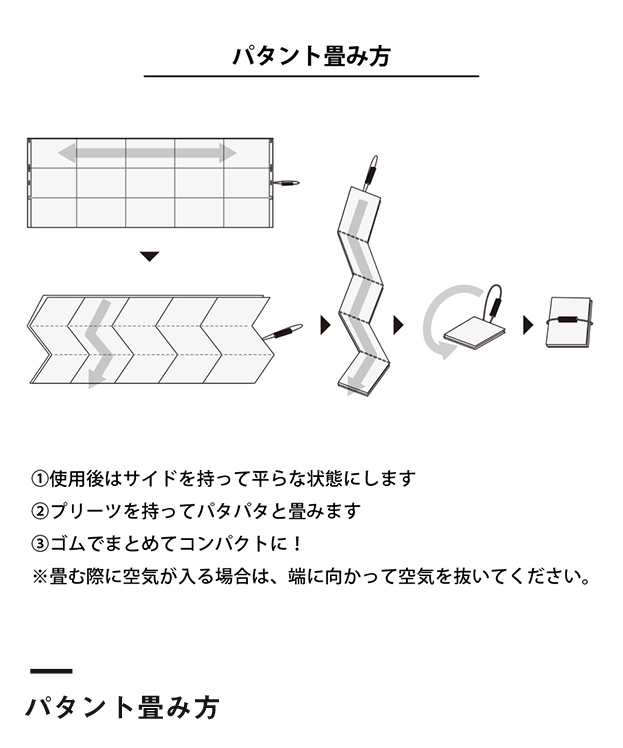 パタント畳み方

①使用後はサイドを持って平らな状態にします
②プリーツを持ってパタパタと畳みます
③ゴムでまとめてコンパクトに！
※畳む際に空気が入る場合は、端に向かって空気を抜いてください。

パタント畳み方