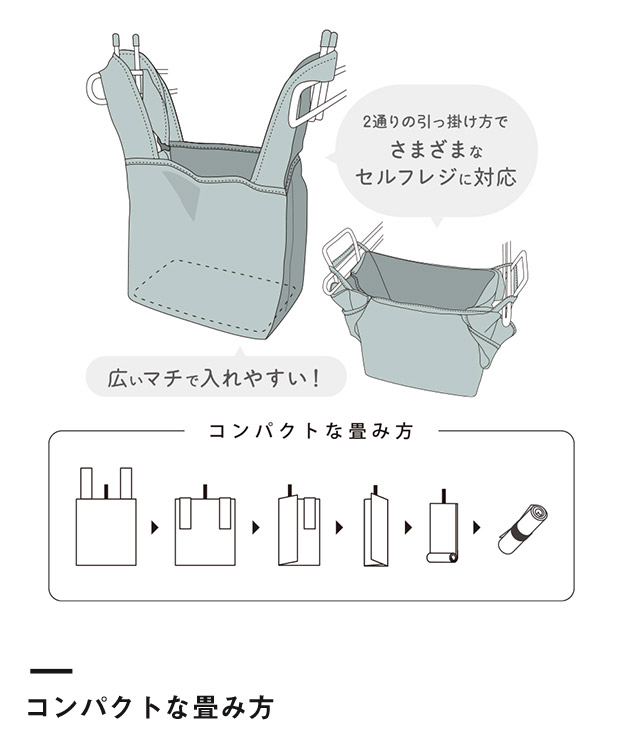 2通りの引っ掛け方で
さまざまな
セルフレジに対応

広いマチで入れやすい！

コンパクトな畳み方

コンパクトな畳み方