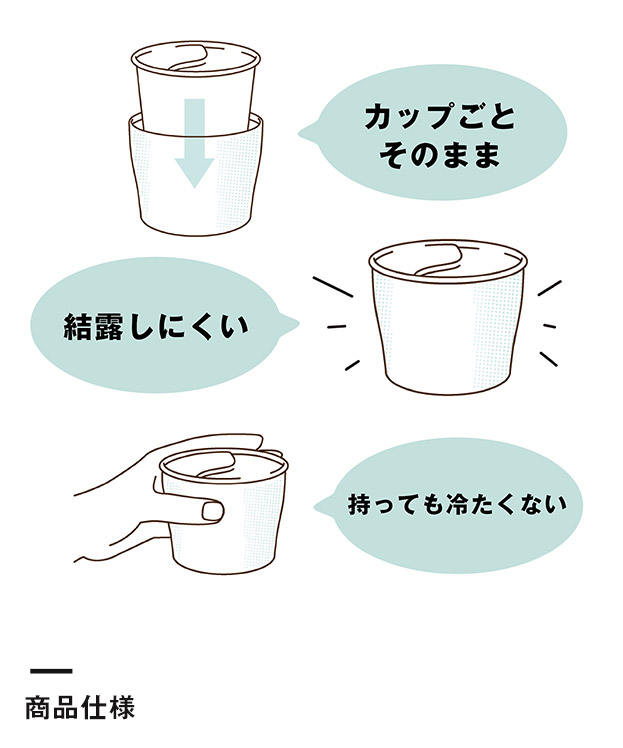 カップごと
そのまま

結露しにくい

持っても冷たくない

商品仕様