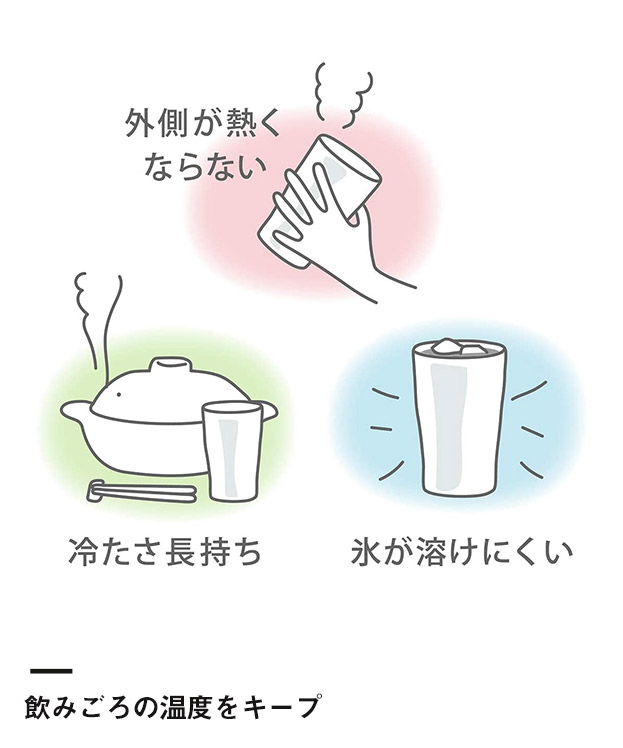 外側が熱く
ならない

冷たさ長持ち

氷が溶けにくい

飲みごろの温度をキープ